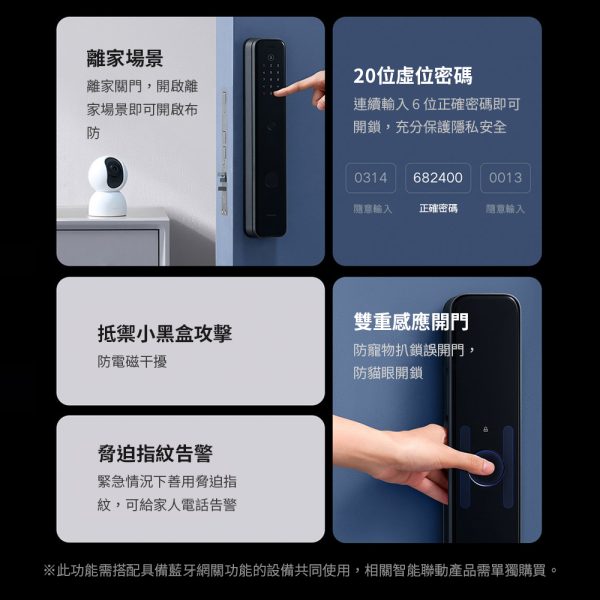 離家場景

離家關門，開啟離家場景即可開啟布防

20位虛位密碼

連續輸入 6 位正確密碼即可開鎖，充分保護隱私安全

0314 682400 0013

隨意輸入 正確密碼 隨意輸入

抵禦小黑盒攻擊

防電磁干擾

雙重感應開門

防寵物扒鎖誤開門，防貓眼開鎖

脅迫指紋告警

緊急情況下善用脅迫指紋，可給家人電話告警

※此功能需搭配具備藍牙網關功能的設備共同使用，相關智能聯動產品需單獨購買。