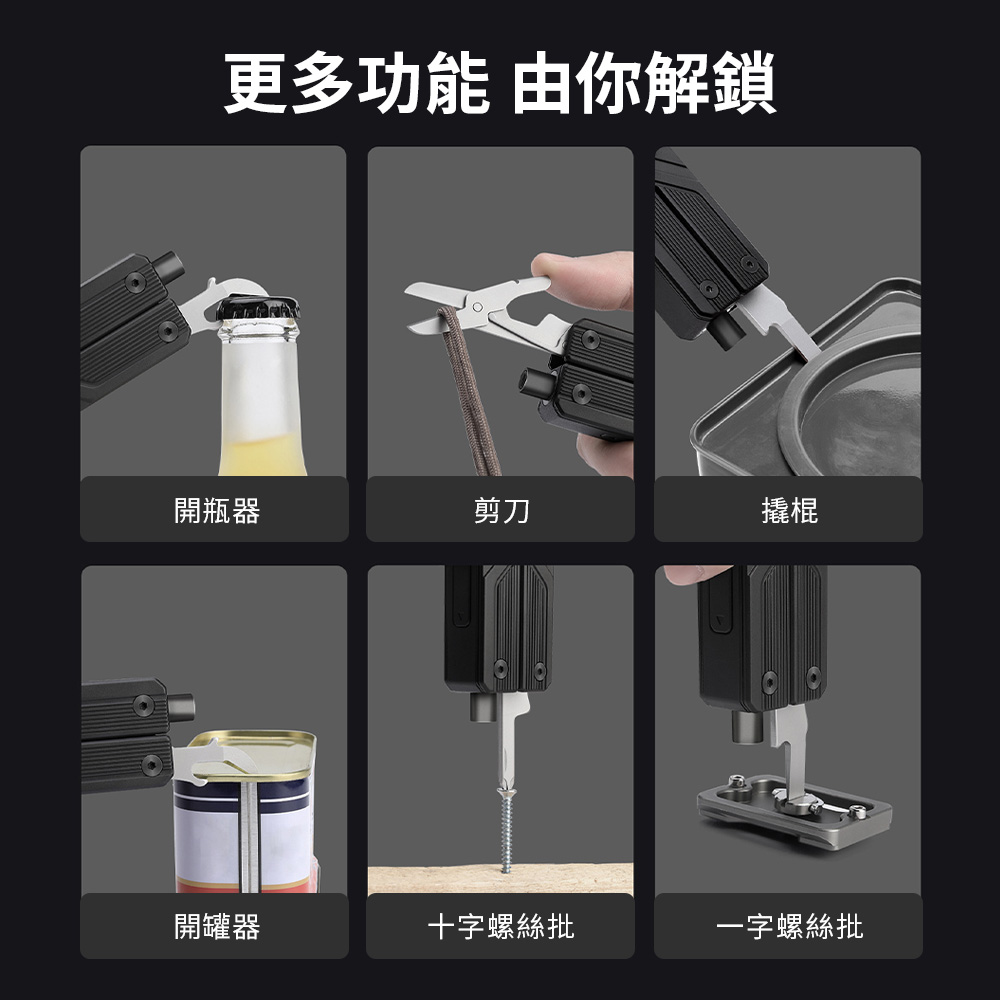 更多功能 由你解鎖

開瓶器

剪刀

撬棍

開罐器

十字螺絲批

一字螺絲批