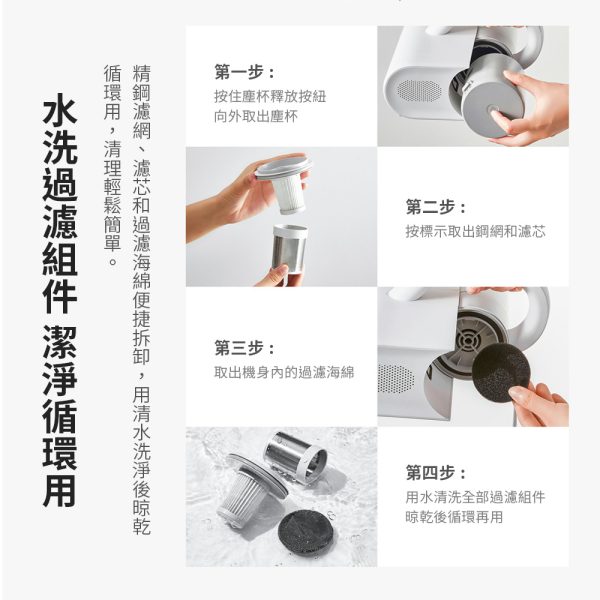 水洗過濾組件 潔淨循環用

精鋼濾網、濾芯和過濾海綿便捷拆卸，用清水洗淨後晾乾循環用，清理輕鬆簡單。

第一步：
按住塵杯釋放按紐
向外取出塵杯

第二步：
按標示取出鋼網和濾芯

第三步：
取出機身內的過濾海綿

第四步：
用水清洗全部過濾組件
晾乾後循環再用