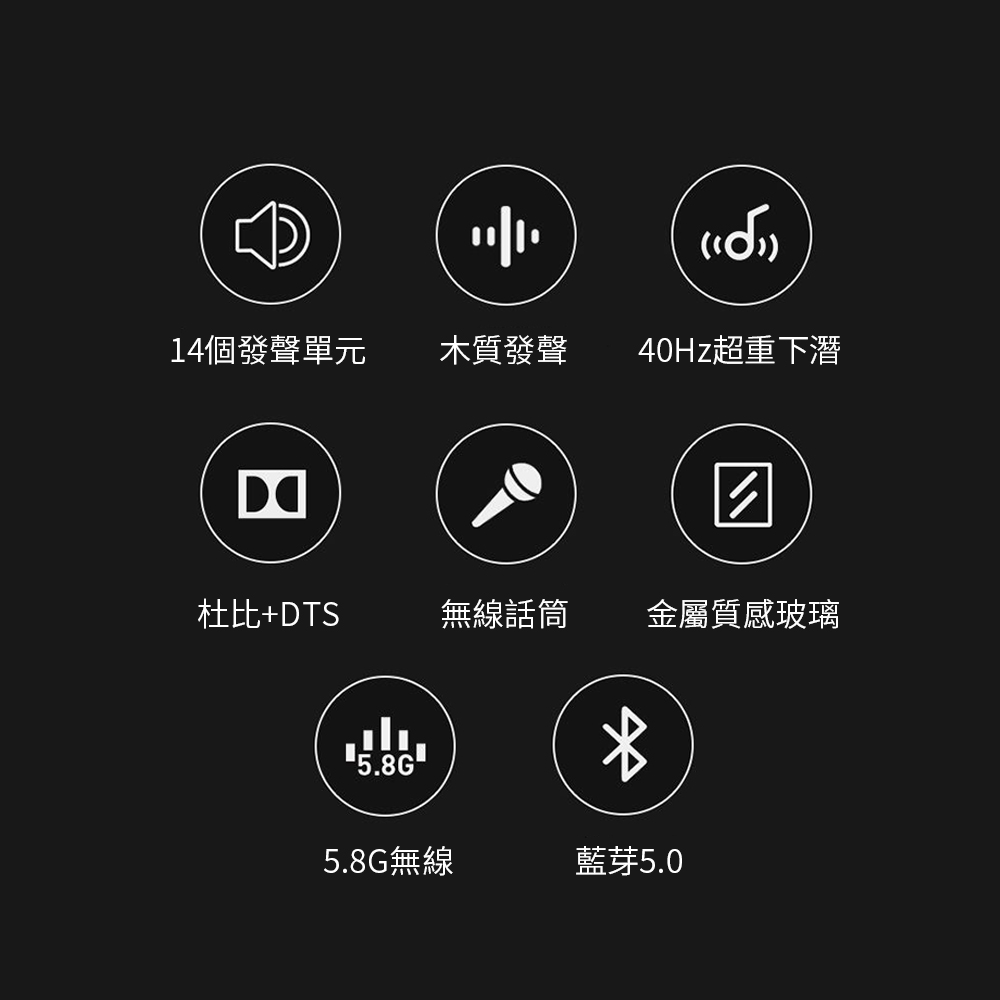 14個發聲單元

木質發聲

40Hz超重下潛

杜比+DTS

無線話筒

金屬質感玻璃

5.8G

5.8G無線

藍芽5.0