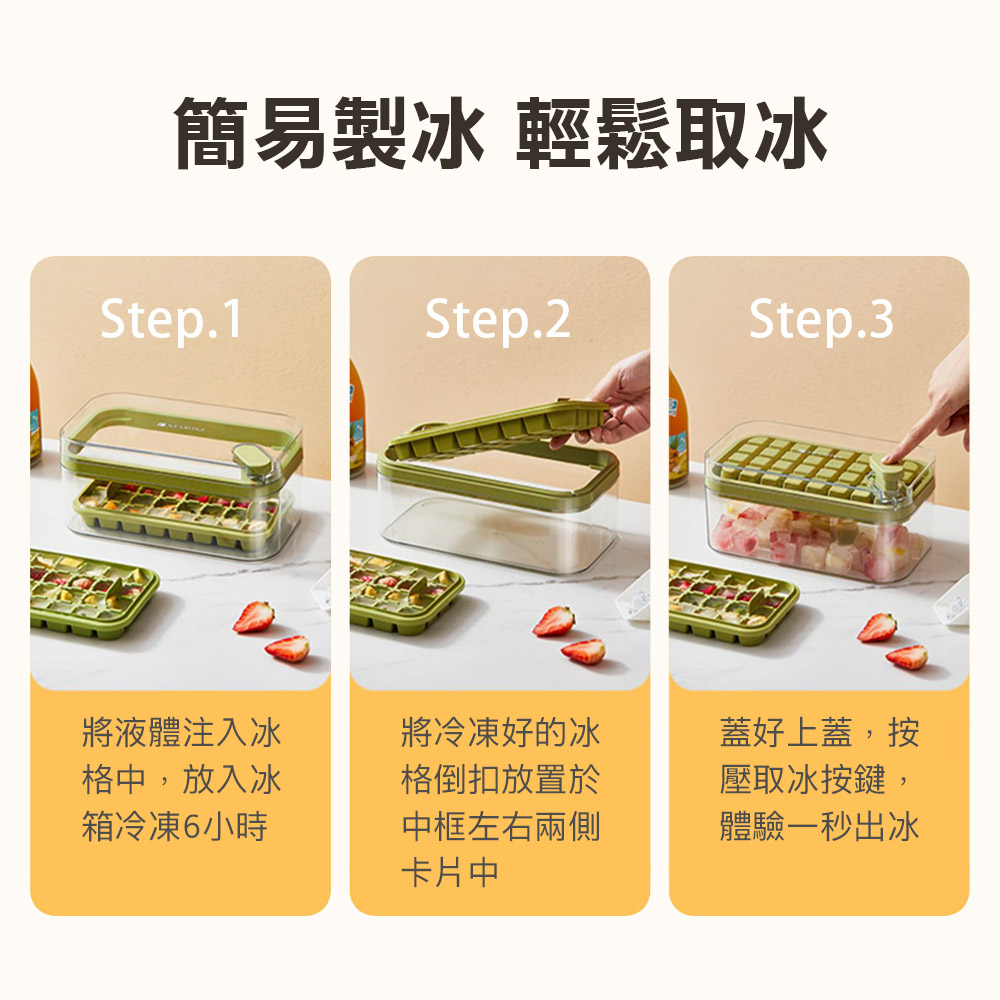 簡易製冰 輕鬆取冰

Step.1

將液體注入冰格中，放入冰箱冷凍6小時

Step.2

將冷凍好的冰格倒扣放置於中框左右兩側卡片中

Step.3

蓋好上蓋，按壓取冰按鍵，體驗一秒出冰