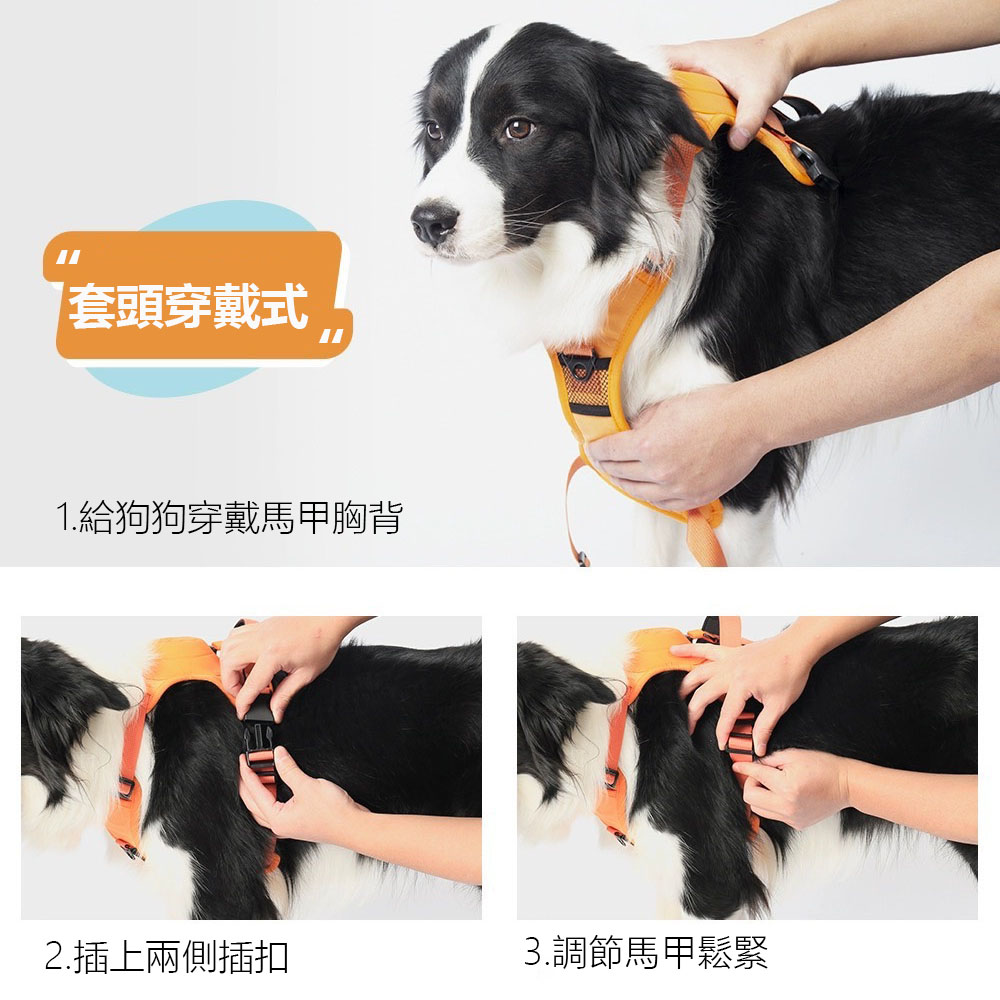 “套頭穿戴式”

1.給狗狗穿戴馬甲胸背

2.插上兩側插扣

3.調節馬甲鬆緊