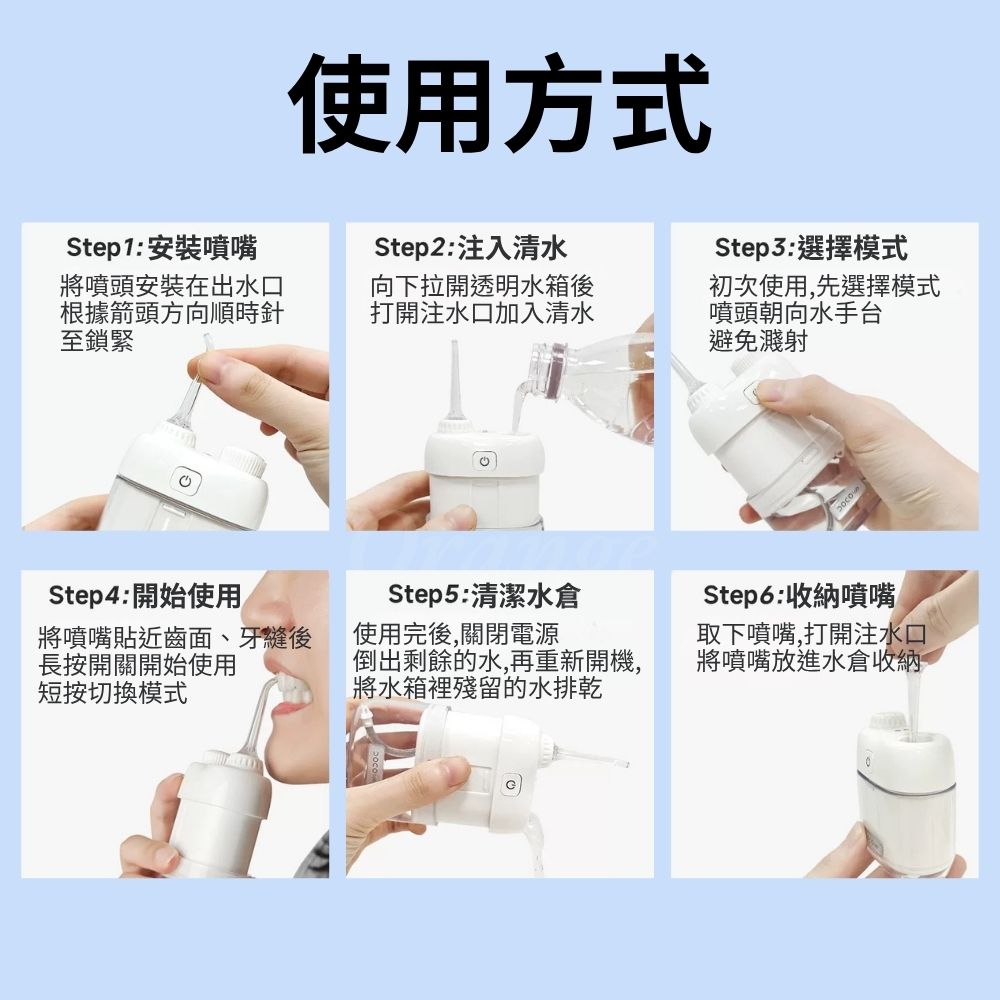 使用方式

Step1: 安裝噴嘴
將噴頭安裝在出水口
根據箭頭方向順時針
至鎖緊

Step2: 注入清水
向下拉開透明水箱後
打開注水口加入清水

Step3: 選擇模式
初次使用,先選擇模式
噴頭朝向水手台
避免濺射

Step4: 開始使用
將噴嘴貼近齒面、牙縫後
長按開關開始使用
短按切換模式

Step5: 清潔水倉
使用完後,關閉電源
倒出剩餘的水,再重新開機,
將水箱裡殘留的水排乾

Step6: 收納噴嘴
取下噴嘴,打開注水口
將噴嘴放進水倉收納