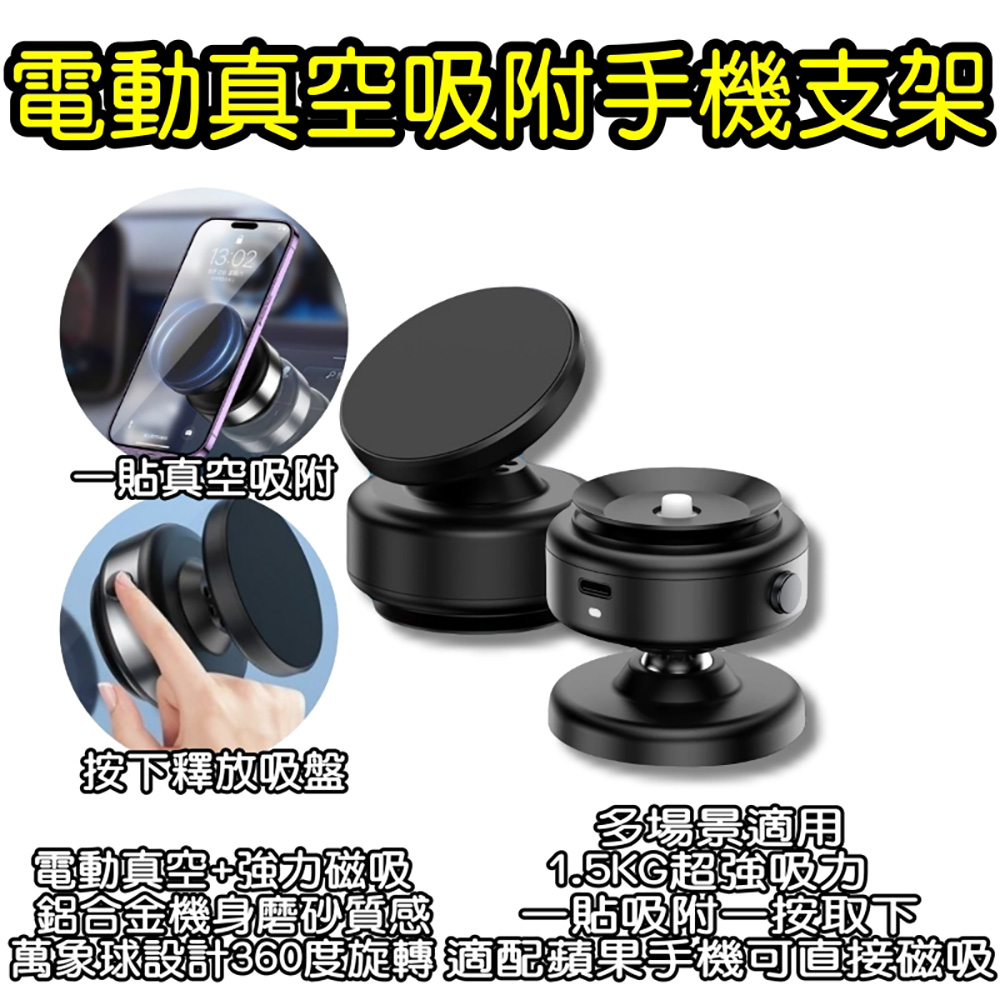 電動真空吸附手機支架

13:02

一貼真空吸附

按下釋放吸盤

電動真空+強力磁吸
鋁合金機身磨砂質感
萬象球設計360度旋轉

多場景適用
1.5KG超強吸力
一貼吸附一按取下
適配蘋果手機可直接磁吸