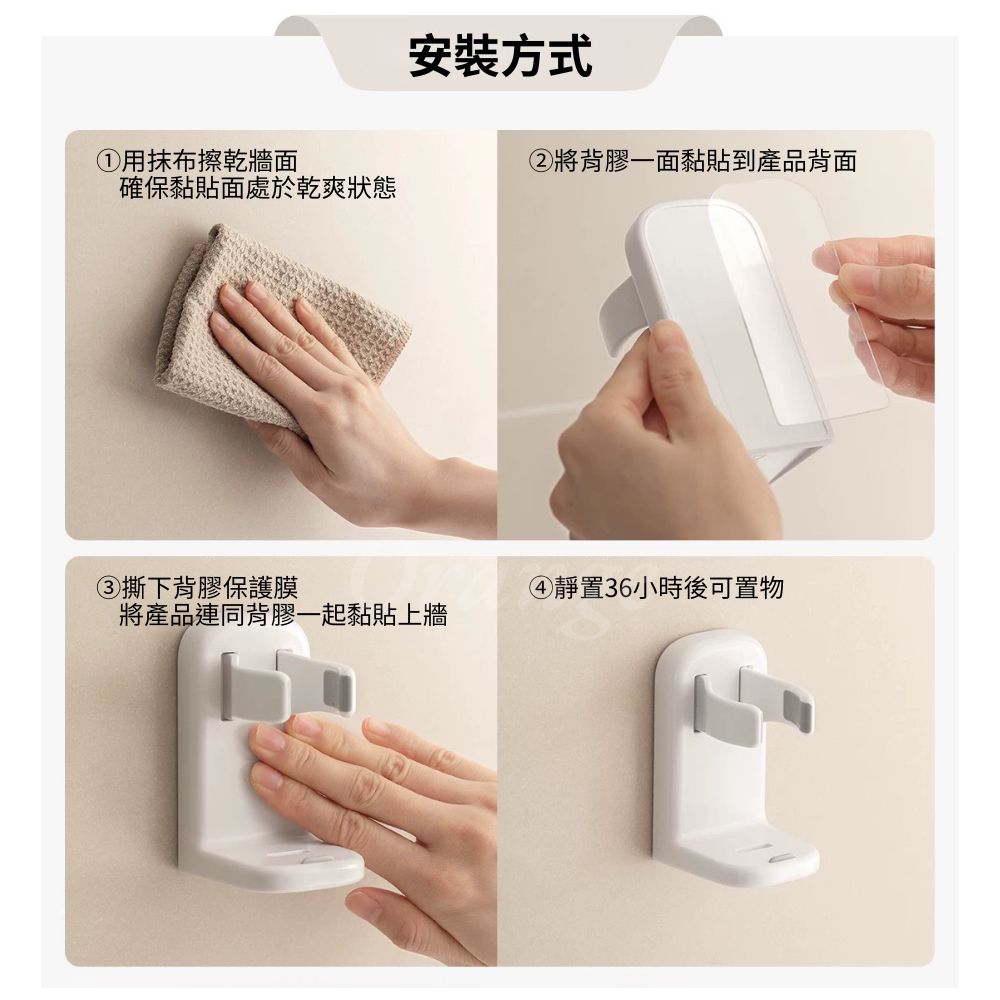 安裝方式

①用抹布擦乾牆面
確保黏貼面處於乾爽狀態

②將背膠一面黏貼到產品背面

③撕下背膠保護膜
將產品連同背膠一起黏貼上牆

④靜置36小時後可置物

Orange