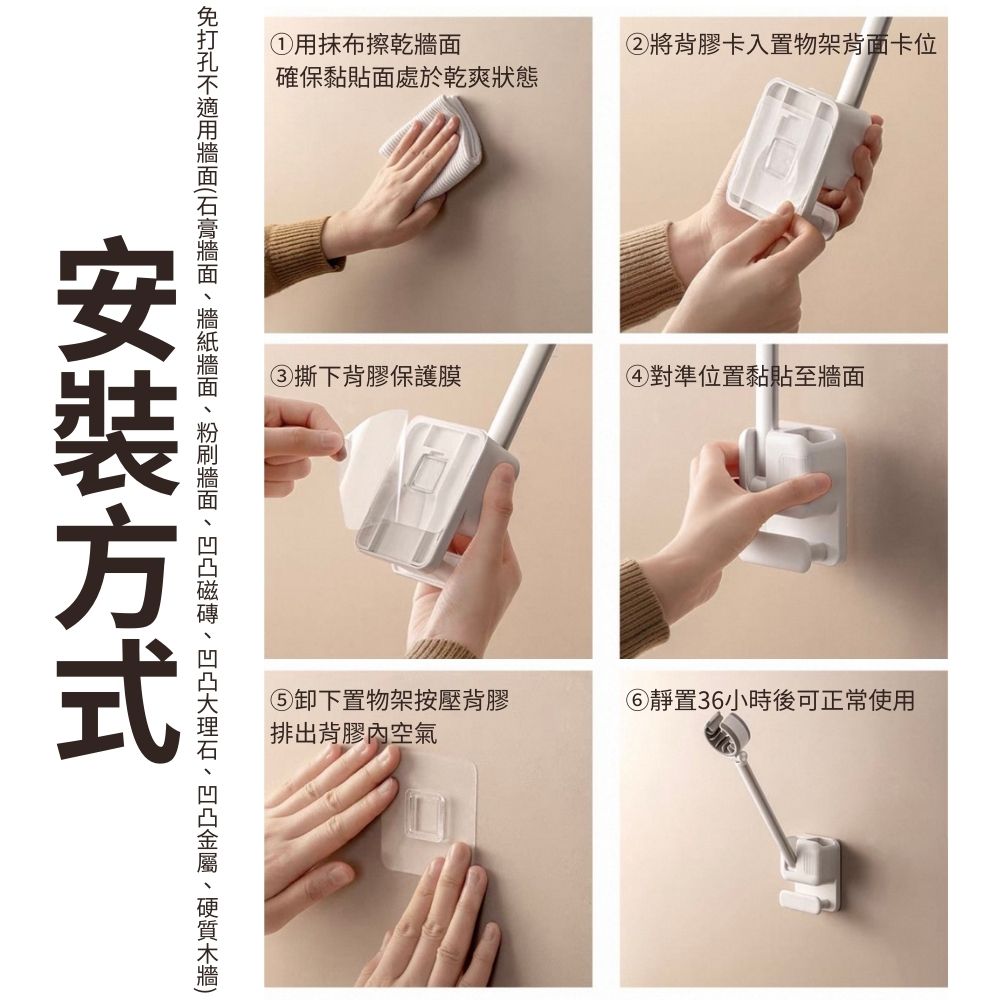 安裝方式

免打孔不適用牆面(石膏牆面、牆紙牆面、粉刷牆面、凹凸磁磚、凹凸大理石、凹凸金屬、硬質木牆)

①用抹布擦乾牆面
確保黏貼面處於乾爽狀態

②將背膠卡入置物架背面卡位

③撕下背膠保護膜

④對準位置黏貼至牆面

⑤卸下置物架按壓背膠
排出背膠內空氣

⑥靜置36小時後可正常使用