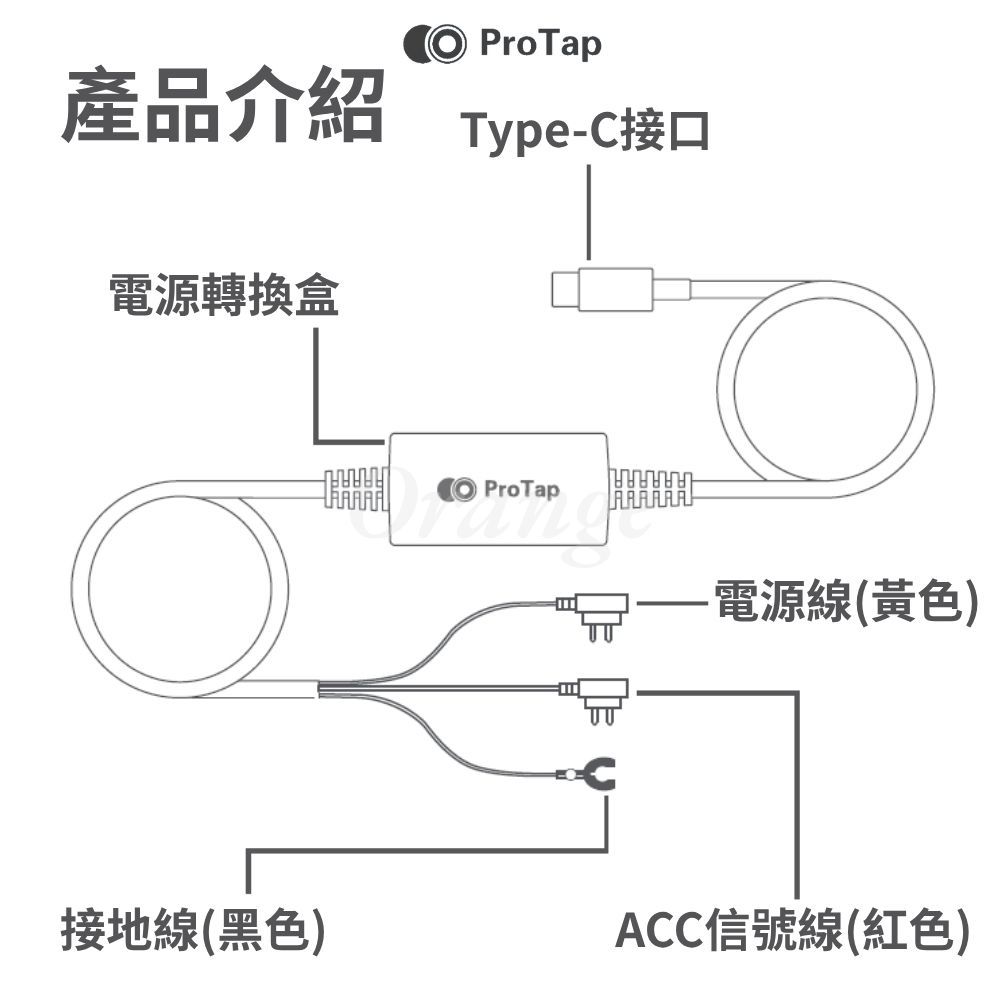 ProTap

產品介紹

Type-C接口

電源轉換盒

ProTap

Orange

電源線(黃色)

接地線(黑色)

ACC信號線(紅色)